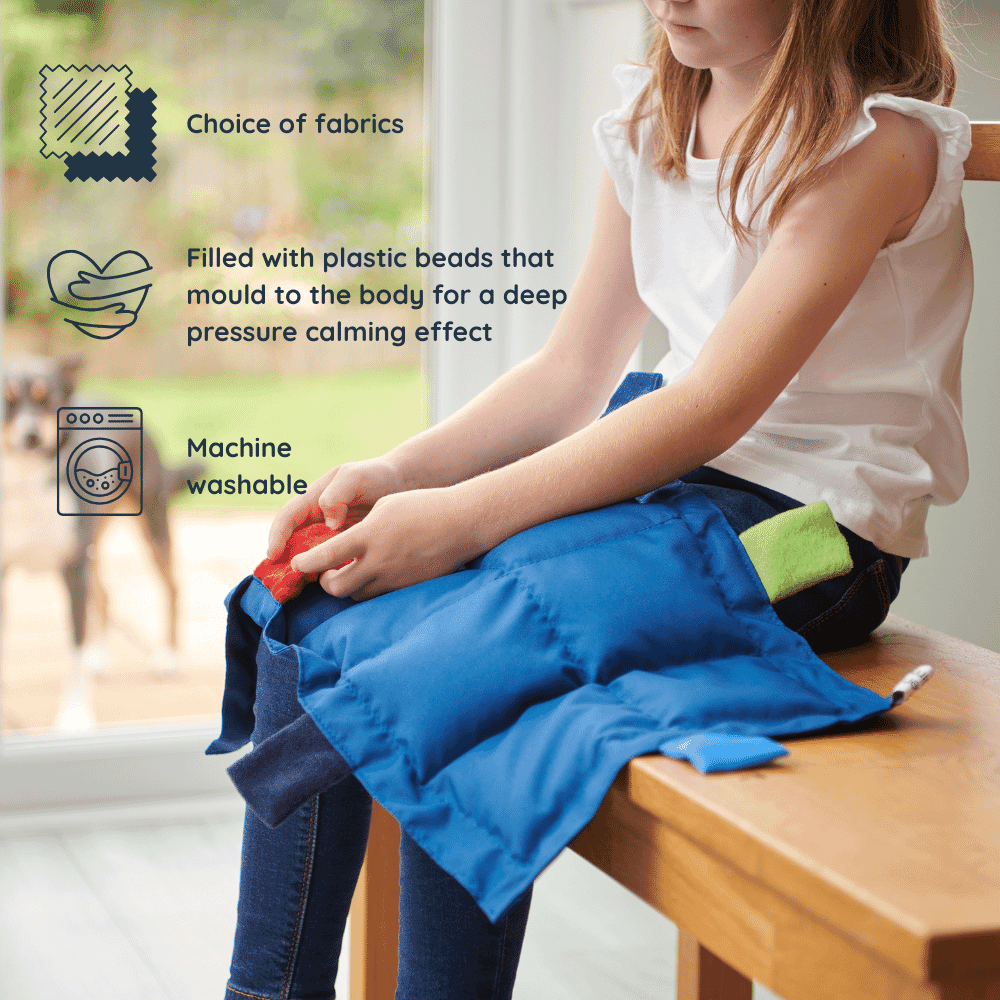 Choice of fabrics

Filled with plastic beads that mould to the body for a deep pressure calming effect

Machine washable